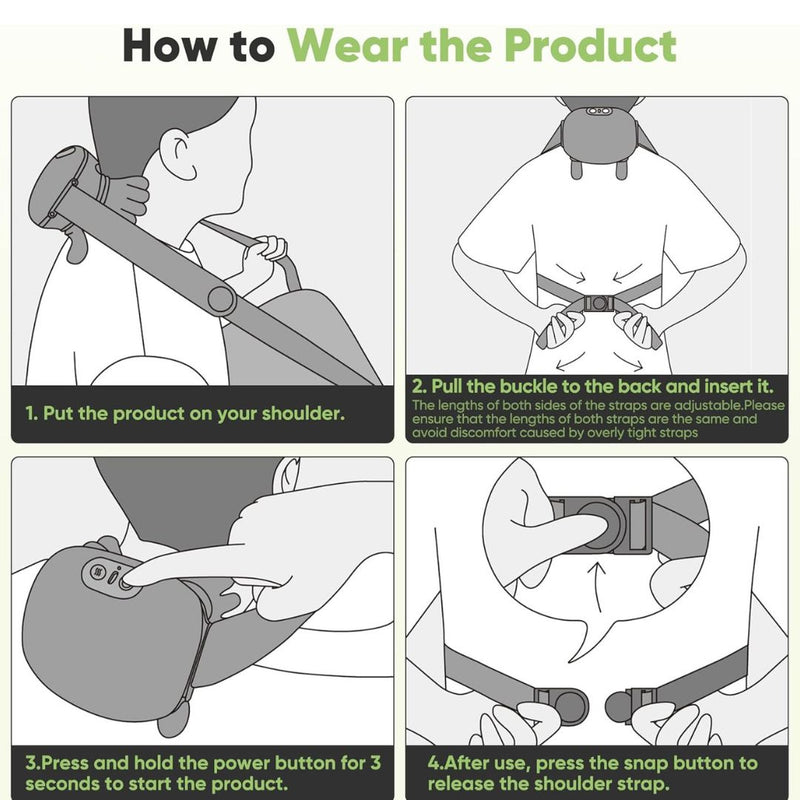 How to Wear the Product

1. Put the product on your shoulder.

2. Pull the buckle to the back and insert it.
The lengths of both sides of the straps are adjustable.Please ensure that the lengths of both straps are the same and avoid discomfort caused by overly tight straps

3.Press and hold the power button for 3 seconds to start the product.

4.After use, press the snap button to release the shoulder strap.