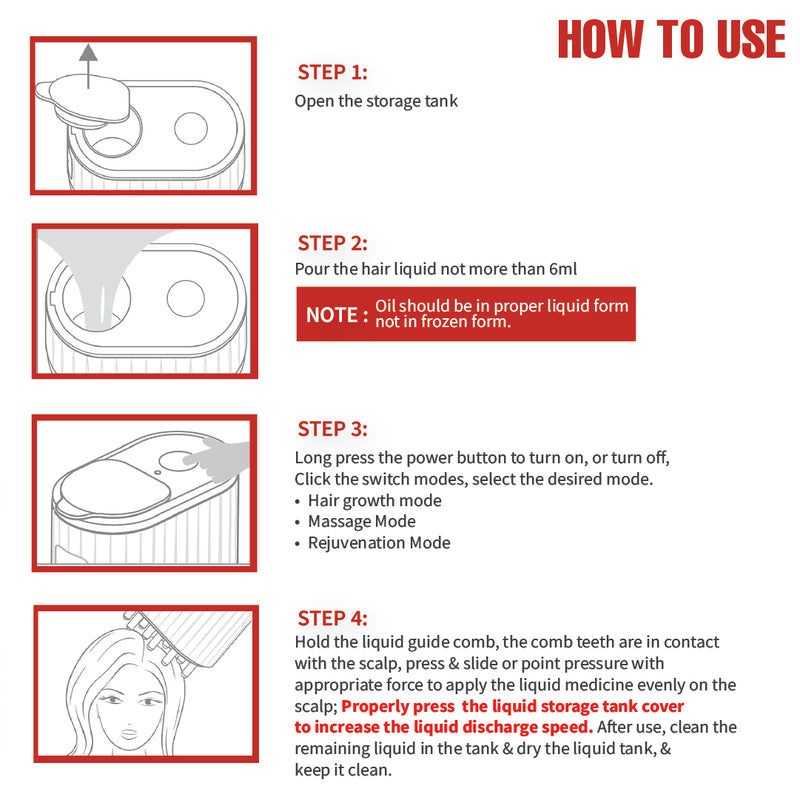 HOW TO USE

STEP 1:
Open the storage tank

STEP 2:
Pour the hair liquid not more than 6ml

NOTE : Oil should be in proper liquid form not in frozen form.

STEP 3:
Long press the power button to turn on, or turn off, Click the switch modes, select the desired mode.
• Hair growth mode
• Massage Mode
• Rejuvenation Mode

STEP 4:
Hold the liquid guide comb, the comb teeth are in contact with the scalp, press & slide or point pressure with appropriate force to apply the liquid medicine evenly on the scalp; Properly press the liquid storage tank cover to increase the liquid discharge speed. After use, clean the remaining liquid in the tank & dry the liquid tank, & keep it clean.