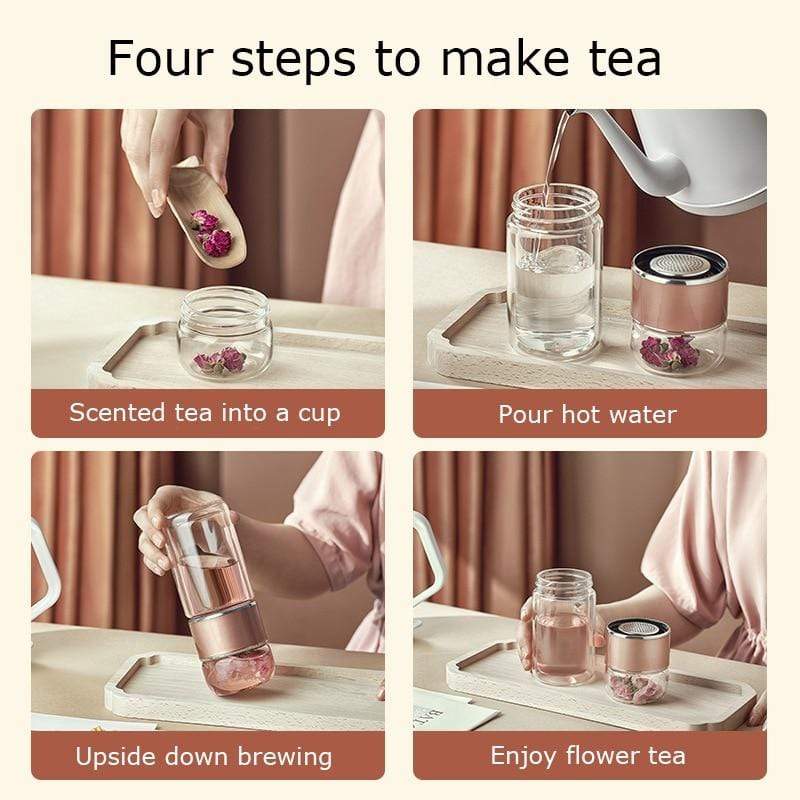 Four steps to make tea

Scented tea into a cup

Pour hot water

Upside down brewing

Enjoy flower tea